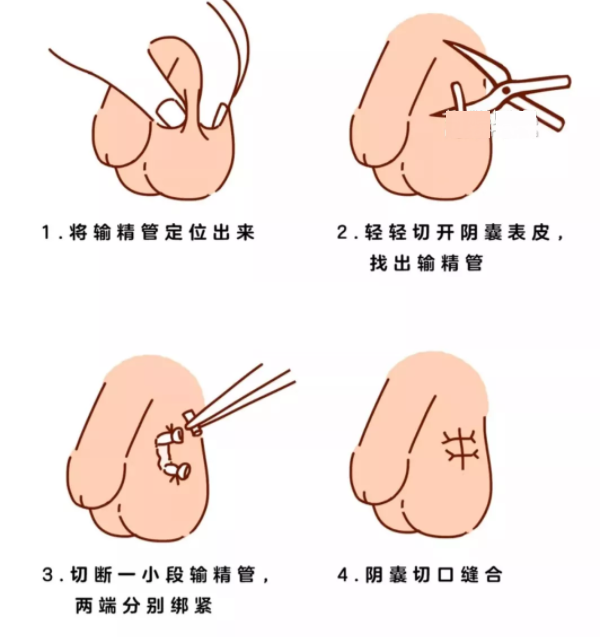 1.将输精管定位出来

2.轻轻切开阴囊表皮，找出输精管

3.切断一小段输精管，两端分别绑紧

4.阴囊切口缝合